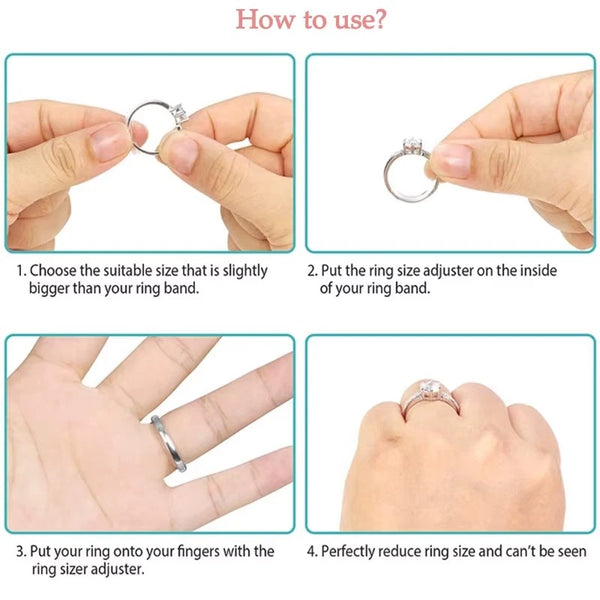 How to use?

1. Choose the suitable size that is slightly bigger than your ring band.

2. Put the ring size adjuster on the inside of your ring band.

3. Put your ring onto your fingers with the ring sizer adjuster.

4. Perfectly reduce ring size and can't be seen